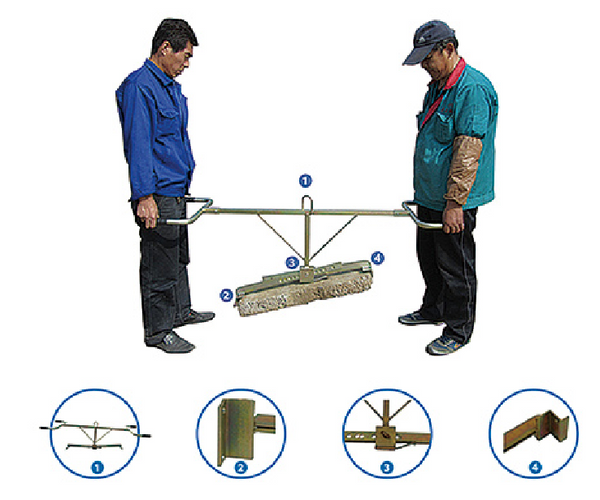 1
3
4
2
1
2
3
4