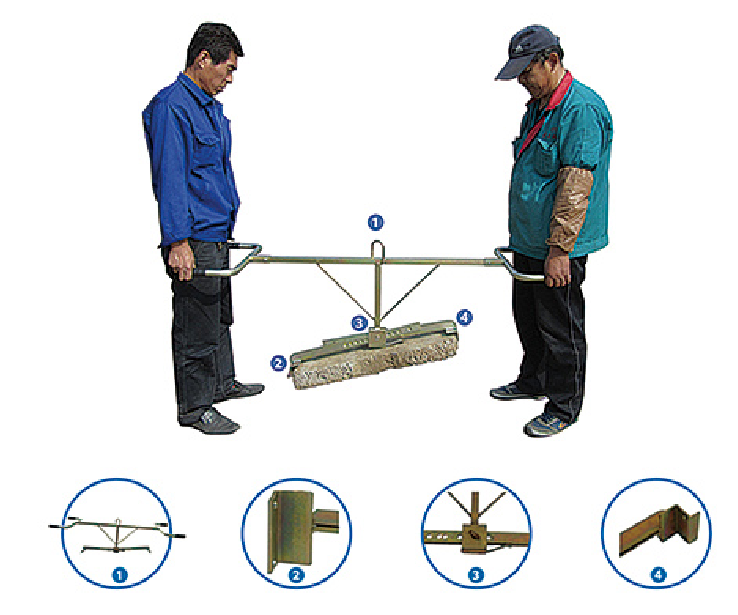 1
3
4
2
1
2
3
4